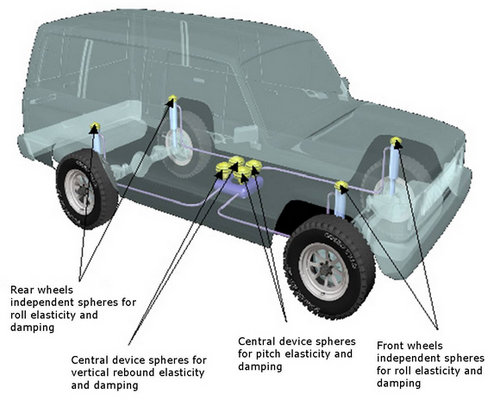 Rear wheels independent spheres for roll elasticity and damping

Central device spheres for vertical rebound elasticity and damping

Central device spheres for pitch elasticity and damping

Front wheels independent spheres for roll elasticity and damping