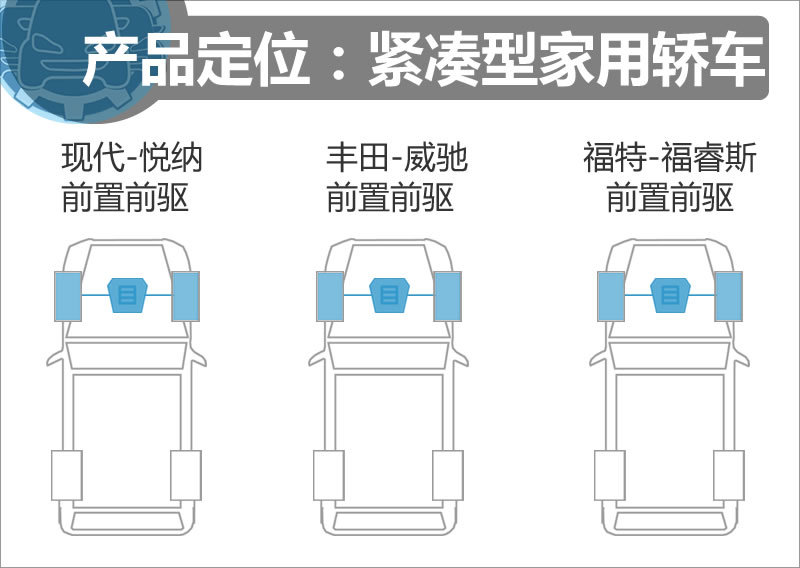 产品定位：紧凑型家用轿车

现代-悦纳
前置前驱

丰田-威驰
前置前驱

福特-福睿斯
前置前驱