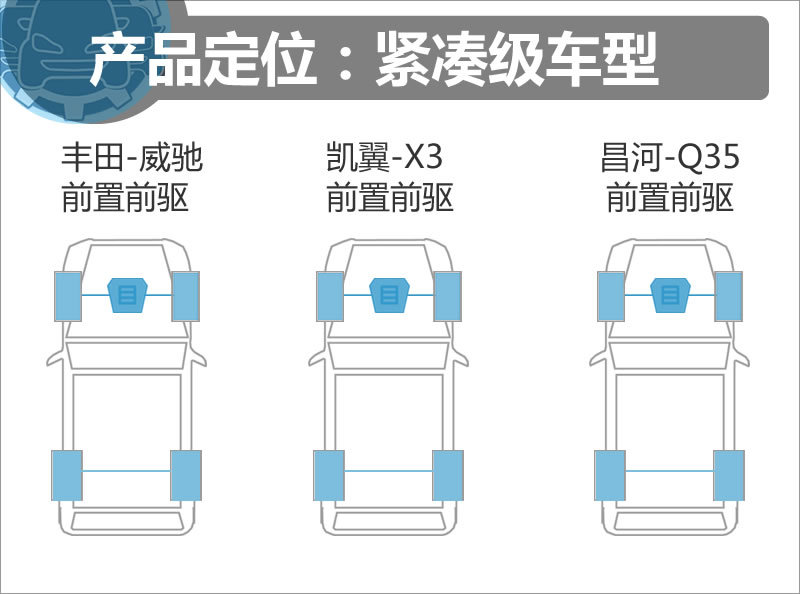 产品定位：紧凑级车型

丰田-威驰
前置前驱

凯翼-X3
前置前驱

昌河-Q35
前置前驱