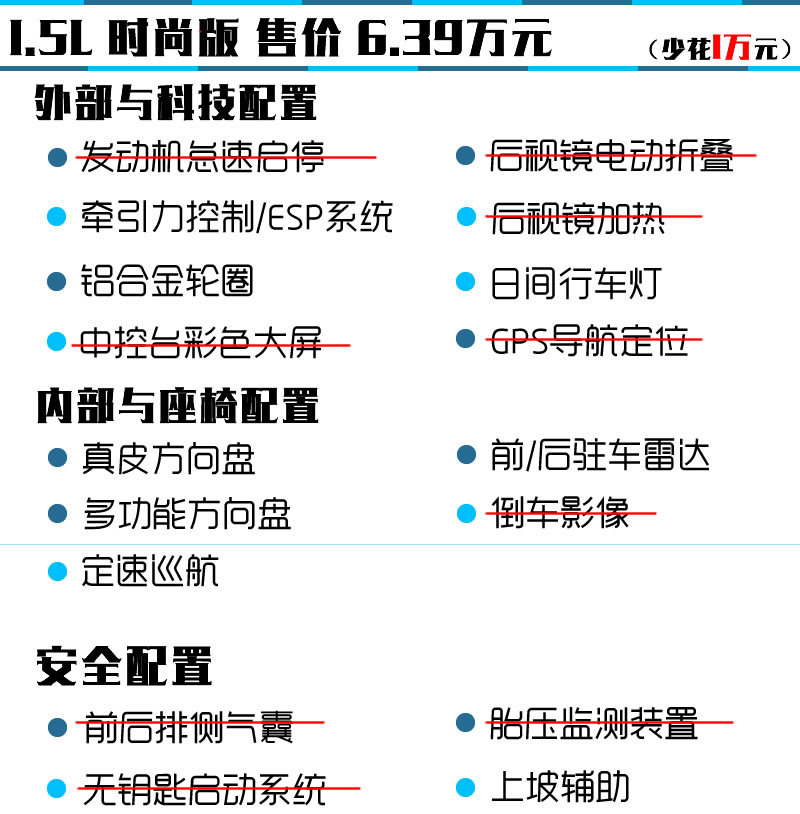 1.5L 时尚版 售价 6.39万元 （少花1万元）

外部与科技配置

• 发动机怠速启停
• 牵引力控制/ESP系统
• 铝合金轮圈
• 中控台彩色大屏

• 后视镜电动折叠
• 后视镜加热
• 日间行车灯
• GPS导航定位

内部与座椅配置

• 真皮方向盘
• 多功能方向盘
• 定速巡航

• 前/后驻车雷达
• 倒车影像

安全配置

• 前后排侧气囊
• 无钥匙启动系统

• 胎压监测装置
• 上坡辅助