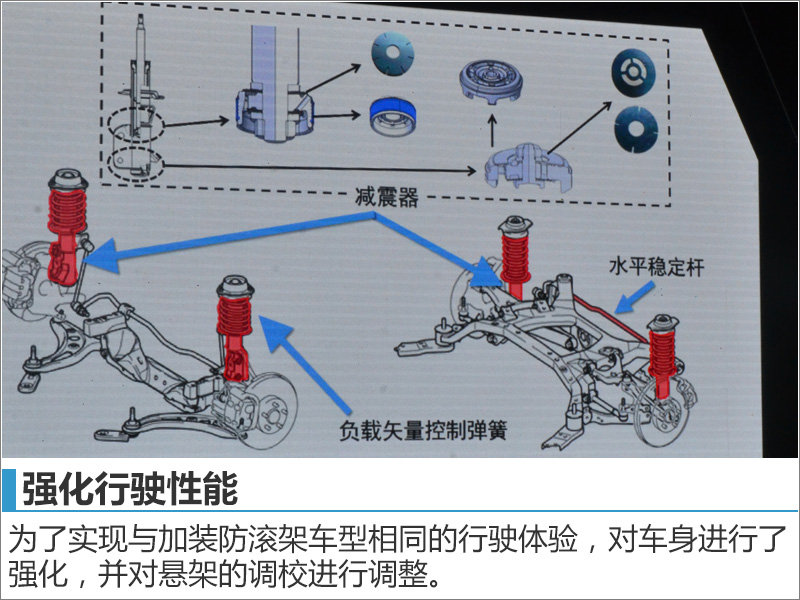 减震器

水平稳定杆

负载矢量控制弹簧

强化行驶性能

为了实现与加装防滚架车型相同的行驶体验，对车身进行了强化，并对悬架的调校进行调整。