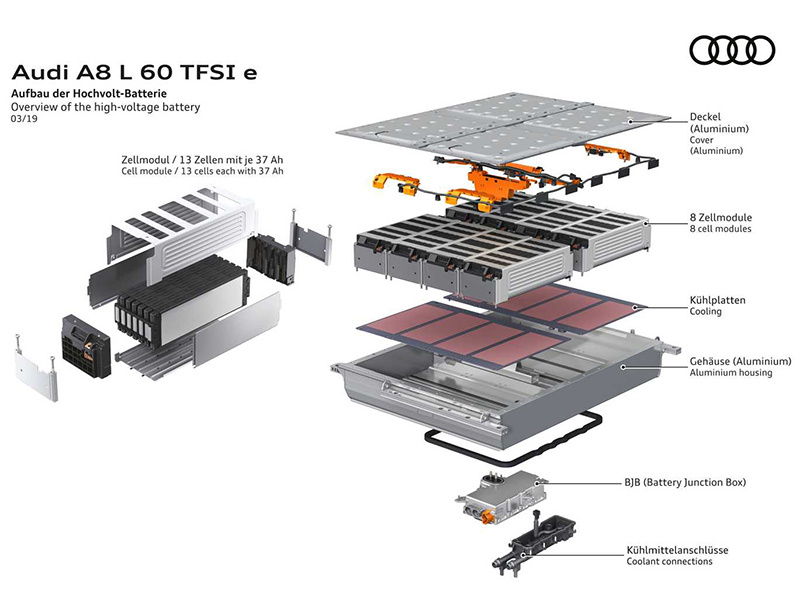 Audi A8 L 60 TFSI e
Aufbau der Hochvolt-Batterie
Overview of the high-voltage battery
03/19

Zellmodul / 13 Zellen mit je 37 Ah
Cell module / 13 cells each with 37 Ah

Deckel (Aluminium)
Cover (Aluminium)

8 Zellmodule
8 cell modules

Kühlplatten
Cooling

Gehäuse (Aluminium)
Aluminium housing

BJB (Battery Junction Box)

Kühlmittelanschlüsse
Coolant connections