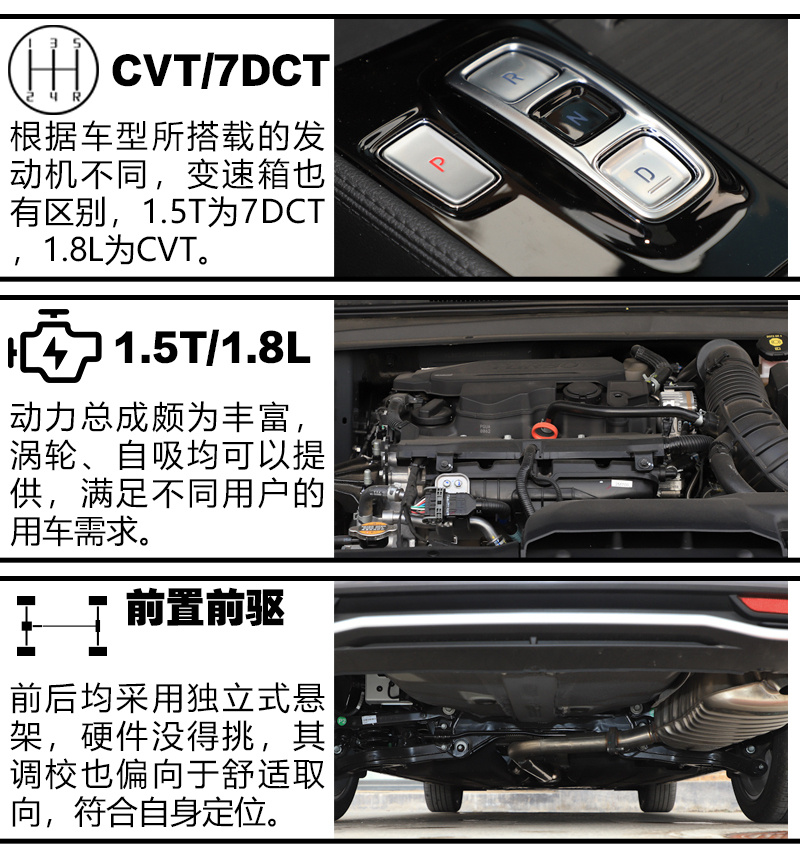 1 3 5
2 4 R

CVT/7DCT

根据车型所搭载的发动机不同，变速箱也有区别，1.5T为7DCT，1.8L为CVT。

R
N
P
D

1.5T/1.8L

动力总成颇为丰富，涡轮、自吸均可以提供，满足不同用户的用车需求。

前置前驱

前后均采用独立式悬架，硬件没得挑，其调校也偏向于舒适取向，符合自身定位。